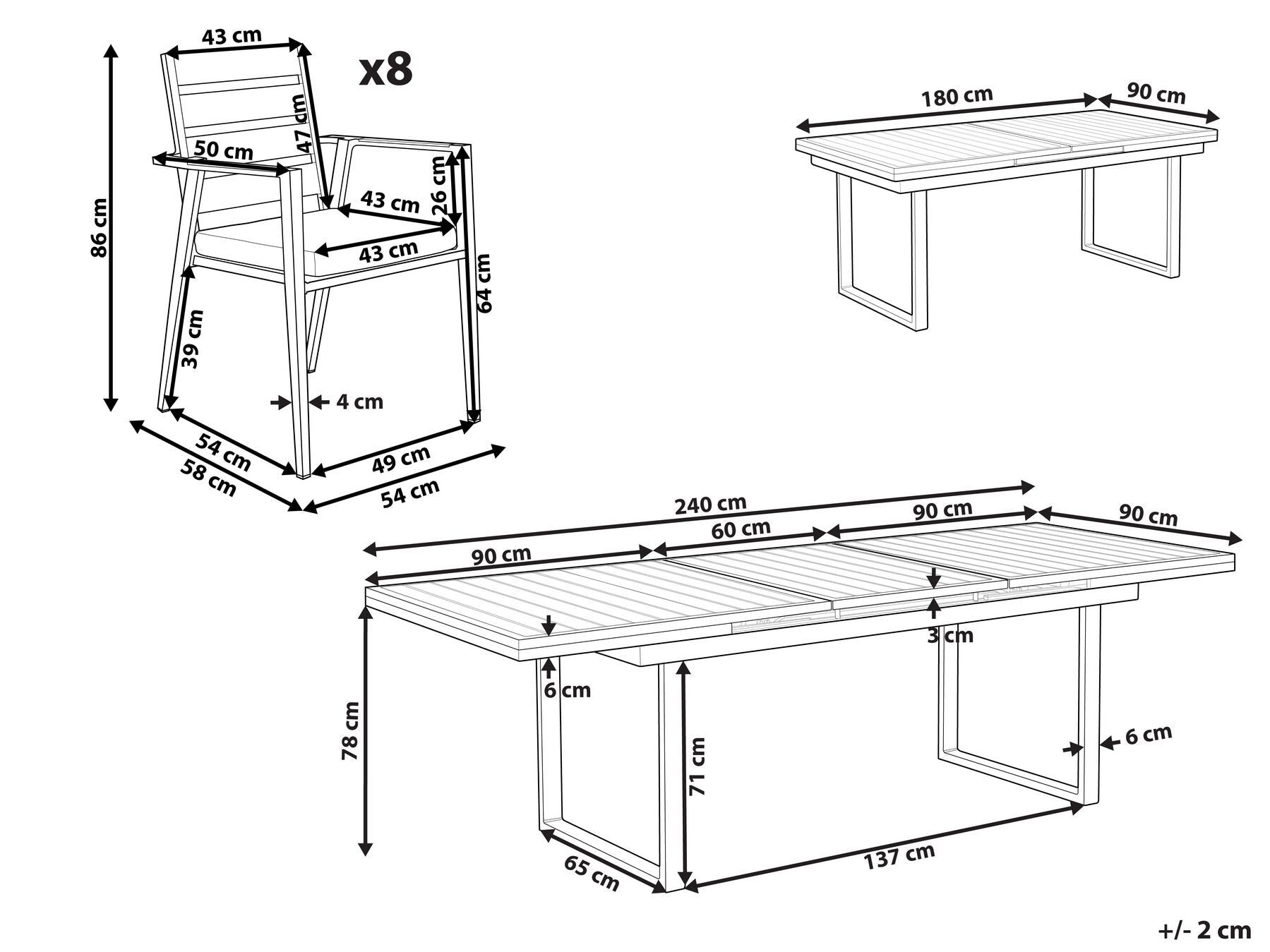 43 cm
x8
86 cm
47 cm
50 cm
26 cm
43 cm
43 cm
64 cm
39 cm
4 cm
54 cm
58 cm
49 cm
54 cm

180 cm
90 cm

240 cm
90 cm
60 cm
90 cm
90 cm
3 cm
6 cm
78 cm
71 cm
6 cm
65 cm
137 cm

+/- 2 cm